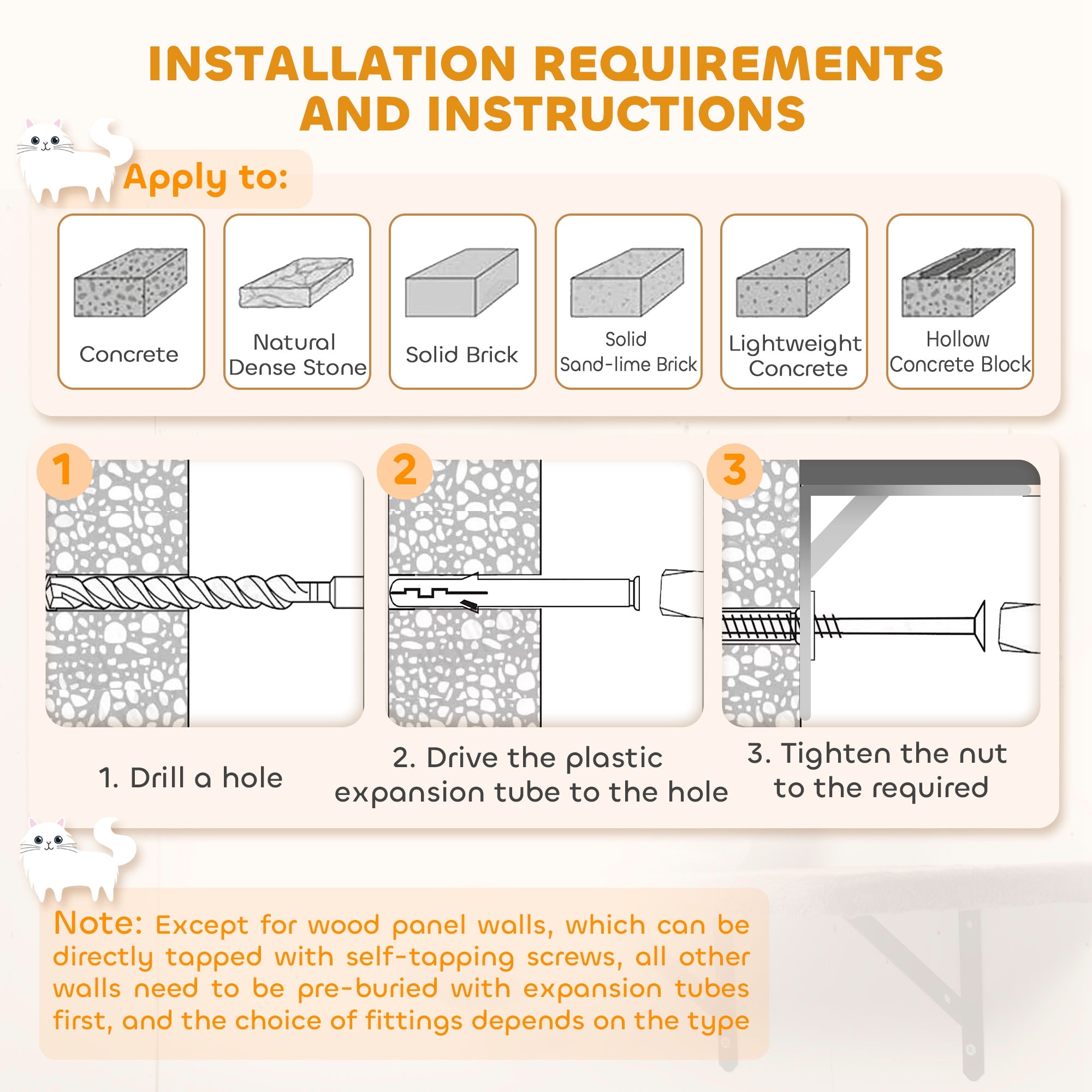 INSTALLATION REQUIREMENTS AND INSTRUCTIONS

Apply to:

Concrete

Natural Dense Stone

Solid Brick

Solid Sand-lime Brick

Lightweight Concrete

Hollow Concrete Block

1

2

3

1. Drill a hole

2. Drive the plastic expansion tube to the hole

3. Tighten the nut to the required

Note: Except for wood panel walls, which can be directly tapped with self-tapping screws, all other walls need to be pre-buried with expansion tubes first, and the choice of fittings depends on the type