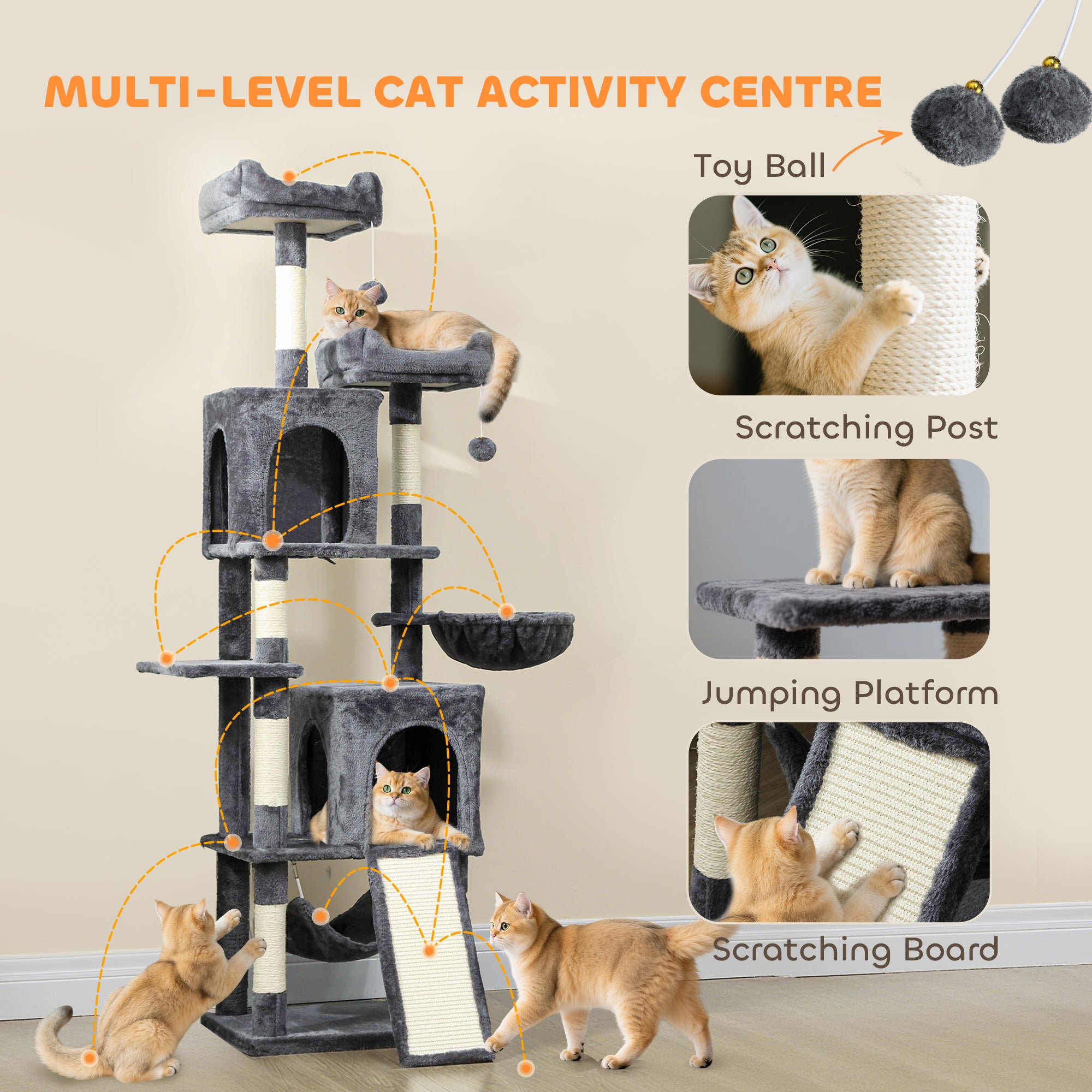 MULTI-LEVEL CAT ACTIVITY CENTRE

Toy Ball

Scratching Post

Jumping Platform

Scratching Board