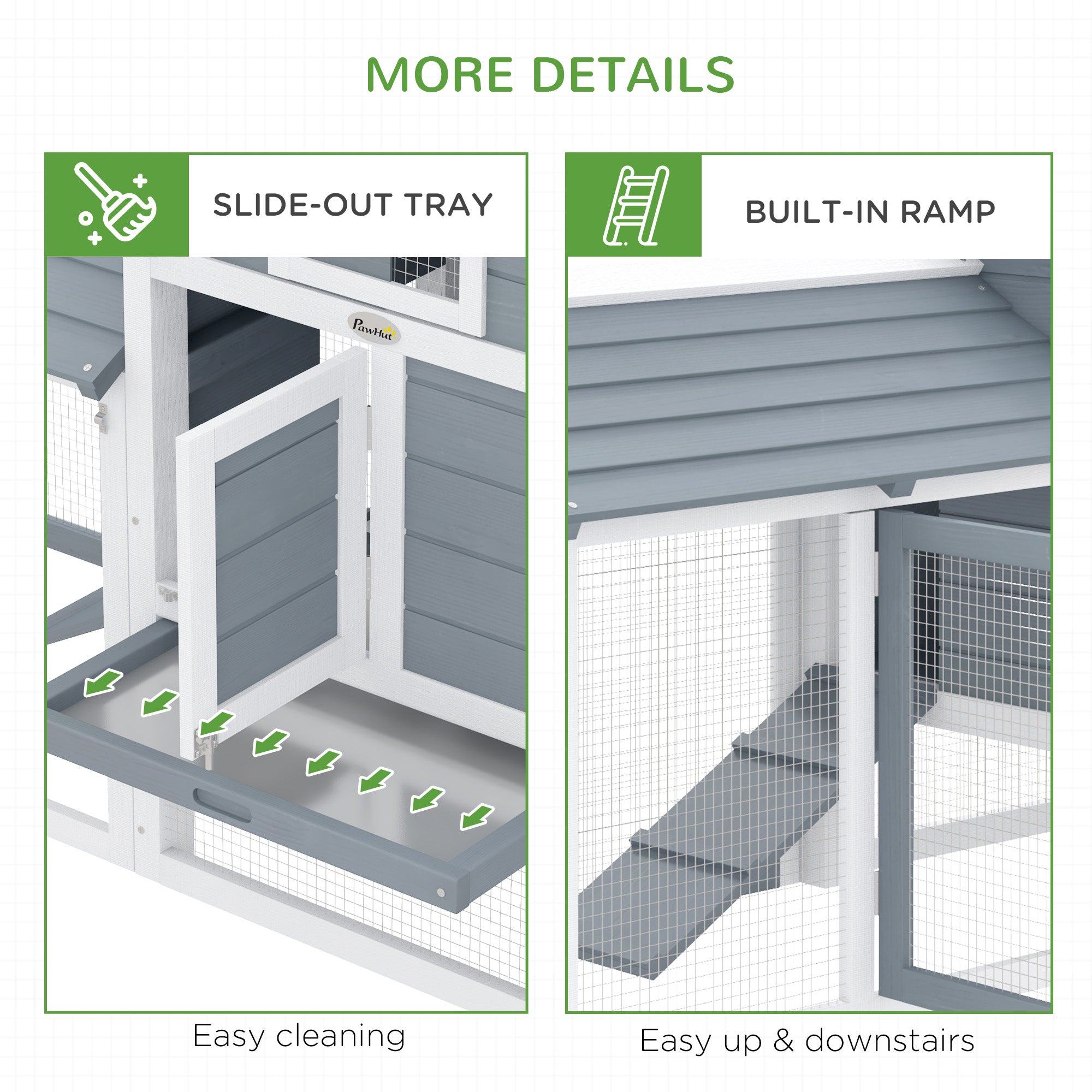 MORE DETAILS

SLIDE-OUT TRAY

PawHut

Easy cleaning

BUILT-IN RAMP

Easy up & downstairs