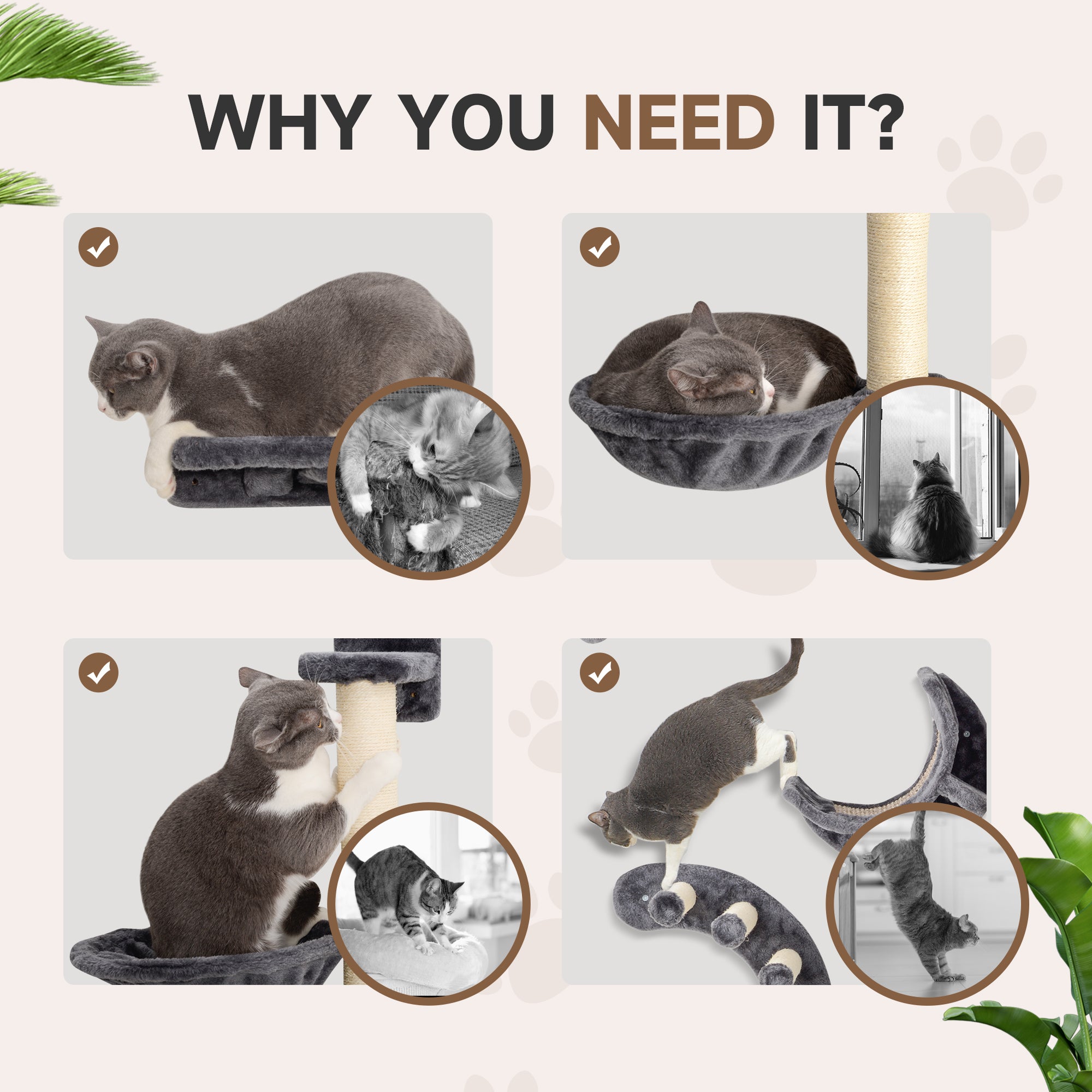 WHY YOU NEED IT?