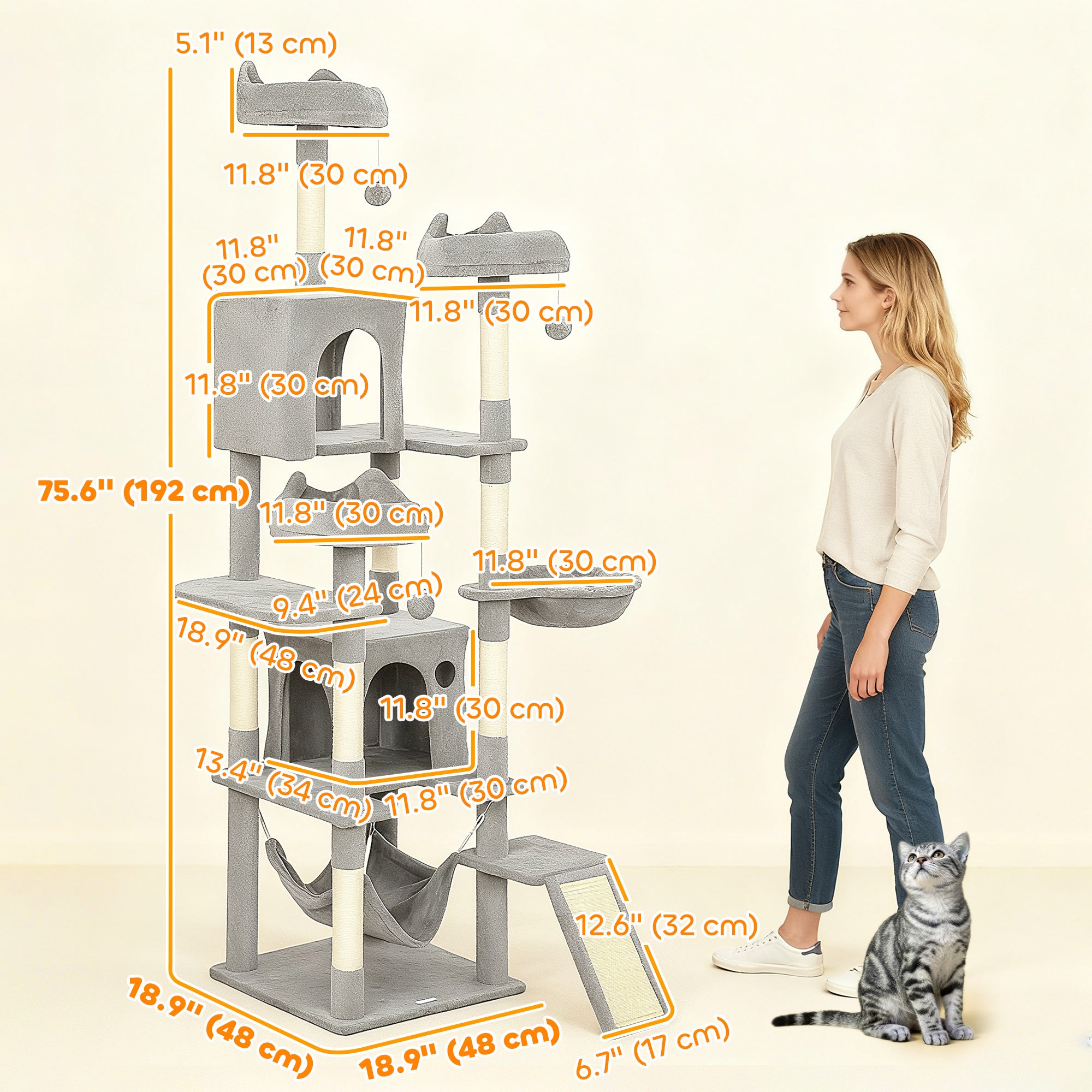 5.1" (13 cm)

11.8" (30 cm)

11.8" (30 cm)

11.8" (30 cm)

11.8" (30 cm)

11.8" (30 cm)

75.6" (192 cm)

11.8" (30 cm)

11.8" (30 cm)

9.4" (24 cm)

18.9" (48 cm)

11.8" (30 cm)

13.4" (34 cm)

11.8" (30 cm)

12.6" (32 cm)

18.9" (48 cm)

18.9" (48 cm)

6.7" (17 cm)