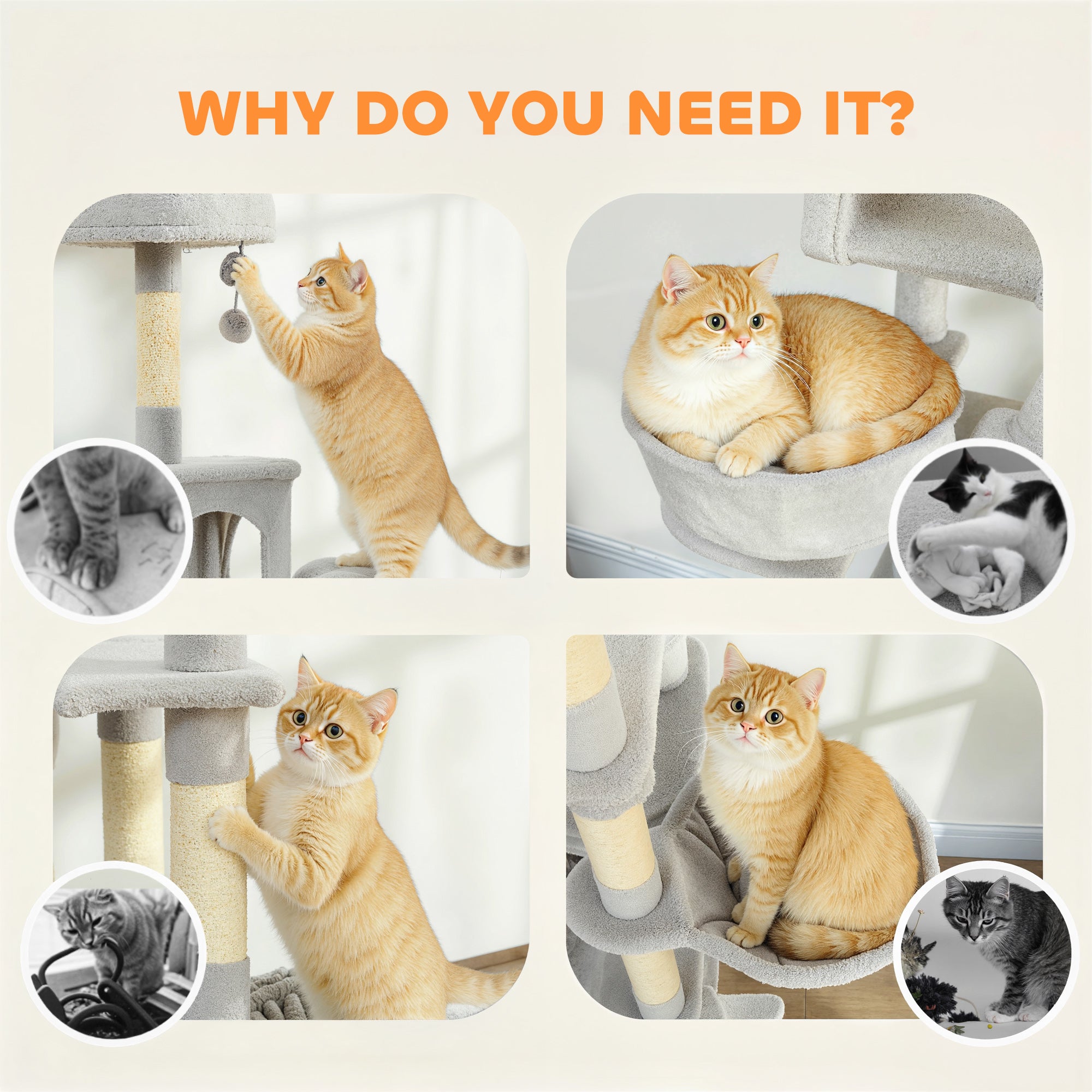 WHY DO YOU NEED IT?