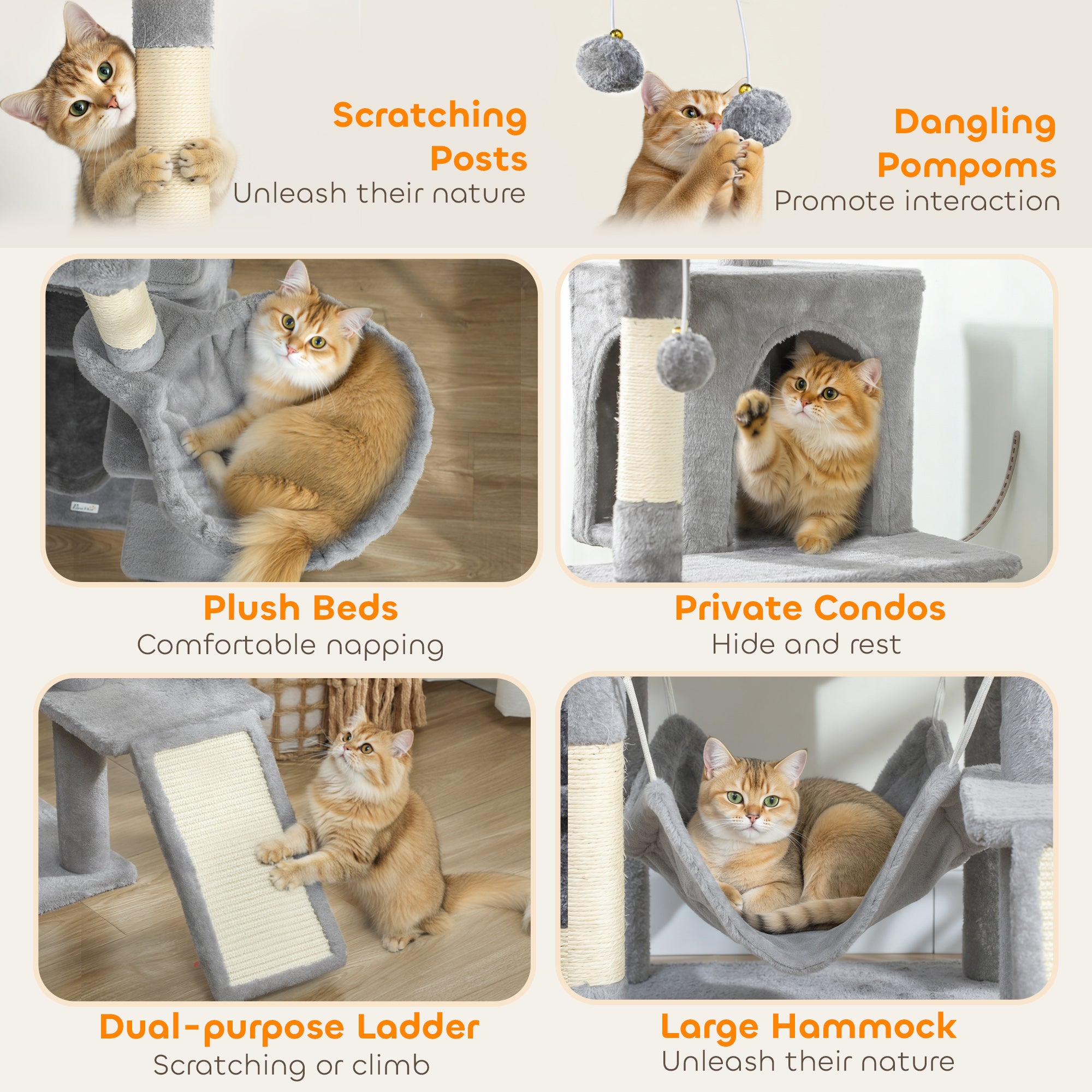 Scratching Posts
Unleash their nature

Dangling Pompoms
Promote interaction

Plush Beds
Comfortable napping

Private Condos
Hide and rest

Dual-purpose Ladder
Scratching or climb

Large Hammock
Unleash their nature