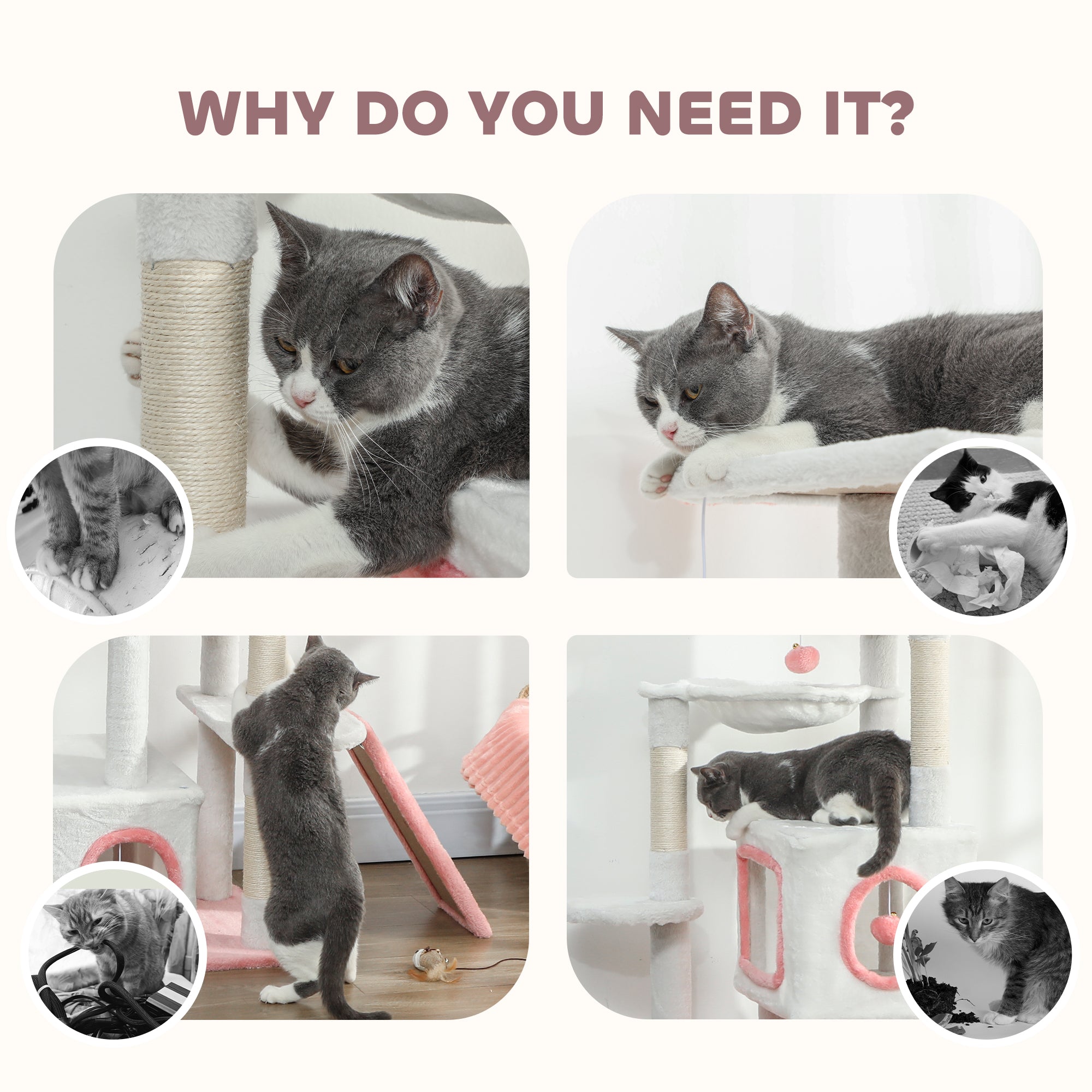 WHY DO YOU NEED IT?