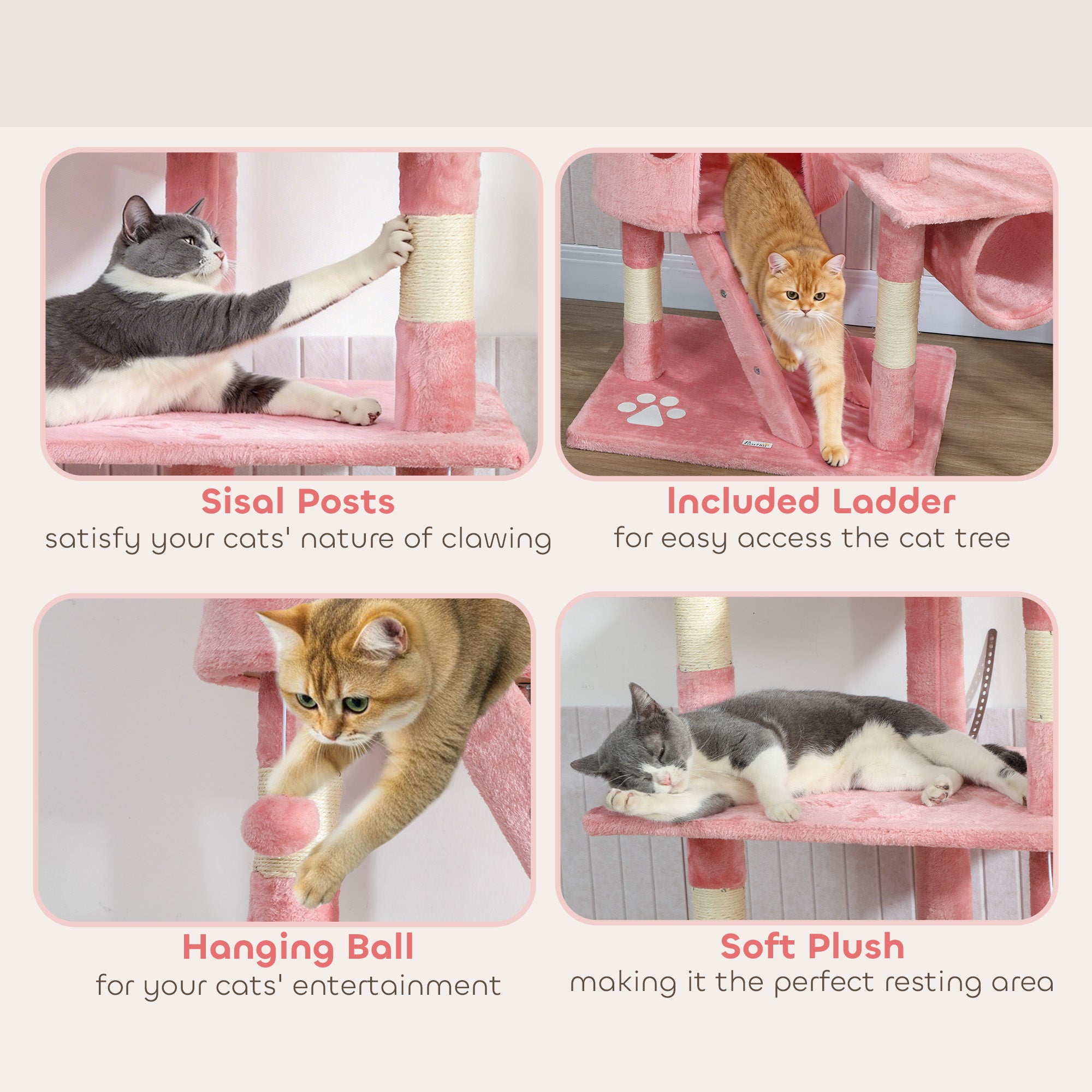 Sisal Posts
satisfy your cats' nature of clawing

Included Ladder
for easy access the cat tree

Hanging Ball
for your cats' entertainment

Soft Plush
making it the perfect resting area