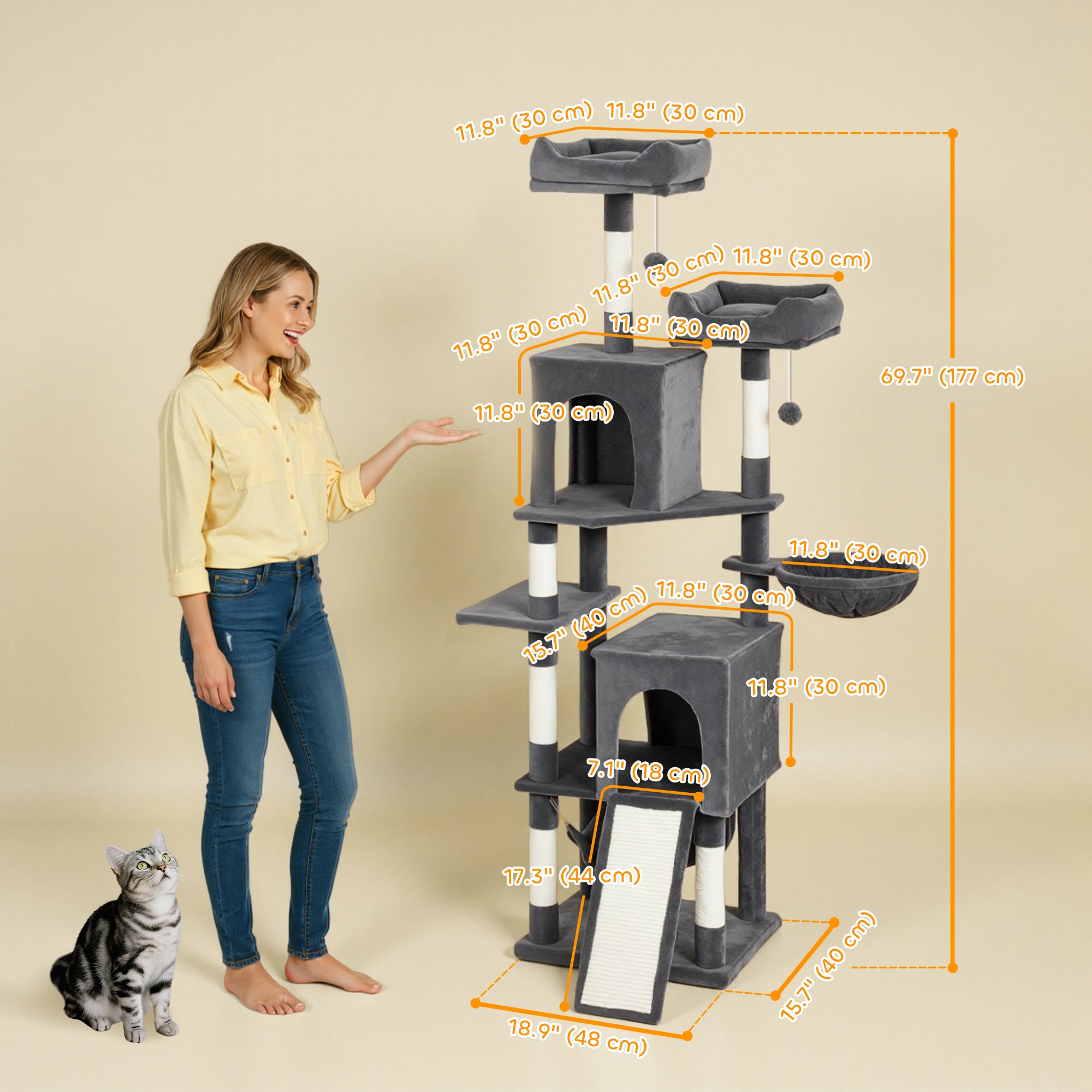 11.8" (30 cm) 11.8" (30 cm)

69.7" (177 cm)

11.8" (30 cm) 11.8" (30 cm)

11.8" (30 cm) 11.8" (30 cm)

11.8" (30 cm)

11.8" (30 cm)

15.7" (40 cm) 11.8" (30 cm)

11.8" (30 cm)

7.1" (18 cm)

17.3" (44 cm)

15.7" (40 cm)

18.9" (48 cm)