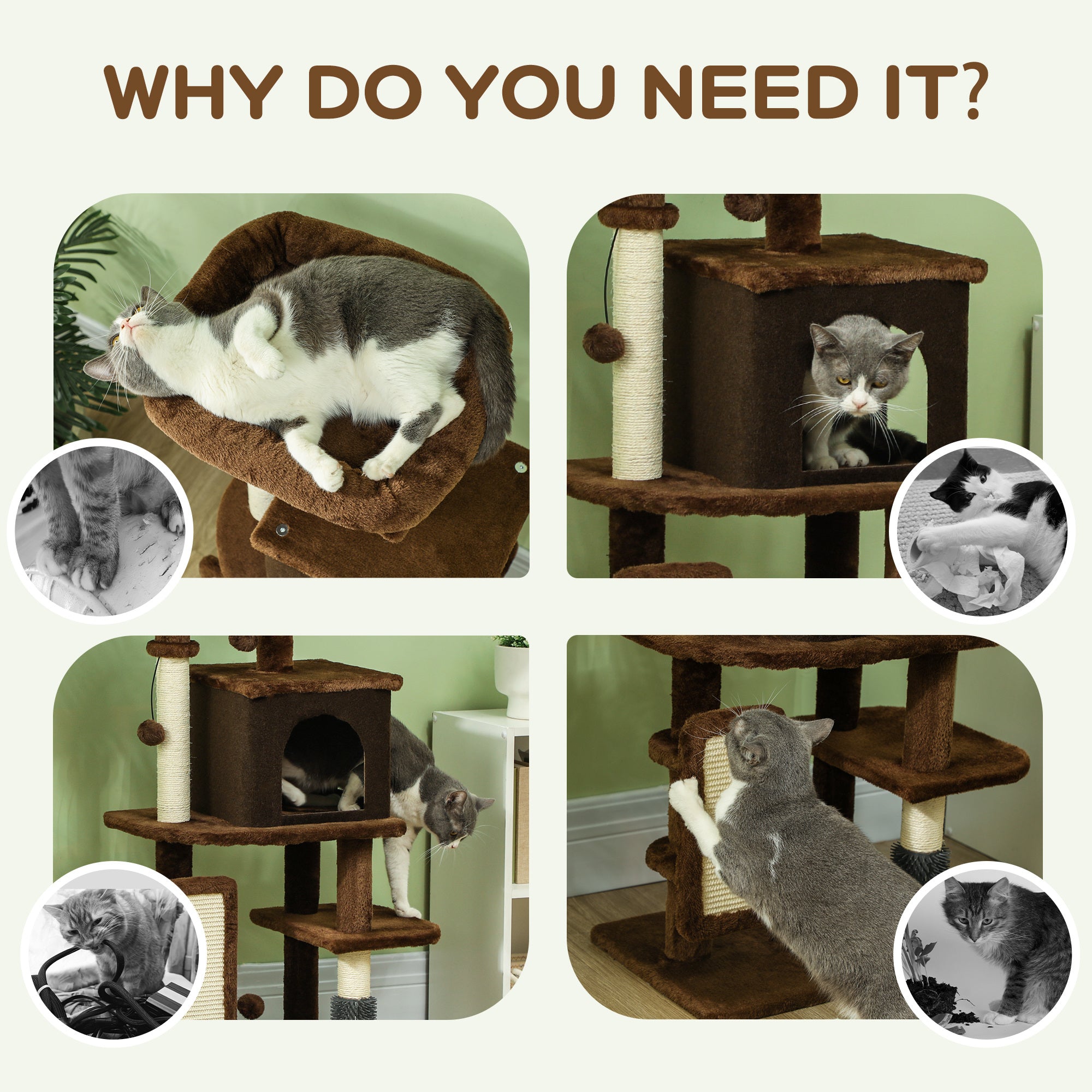 WHY DO YOU NEED IT?