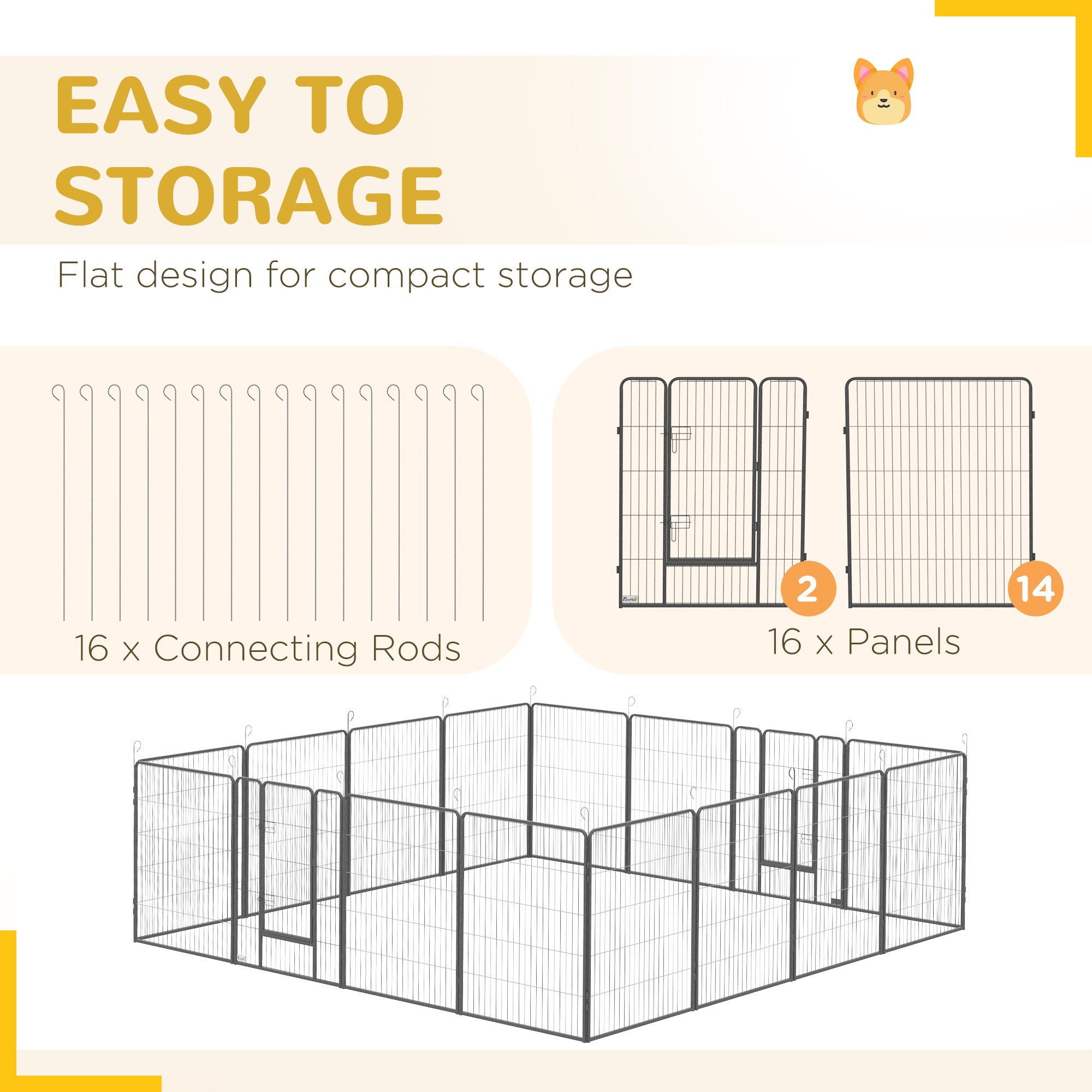 EASY TO STORAGE

Flat design for compact storage

16 x Connecting Rods

2

14

16 x Panels